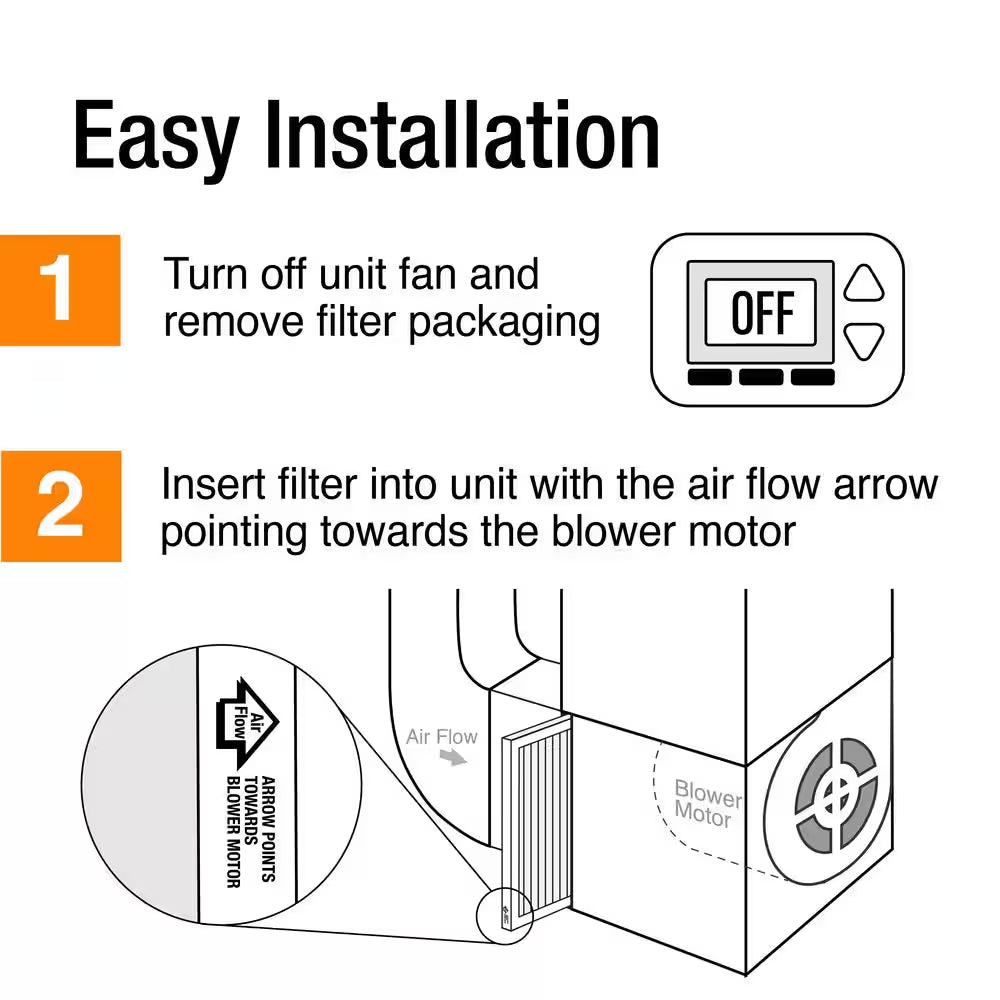 Easy Installation

1 Turn off unit fan and remove filter packaging

OFF

2 Insert filter into unit with the air flow arrow pointing towards the blower motor

Air Flow

ARROW POINTS TOWARDS BLOWER MOTOR

Air Flow

Blower Motor